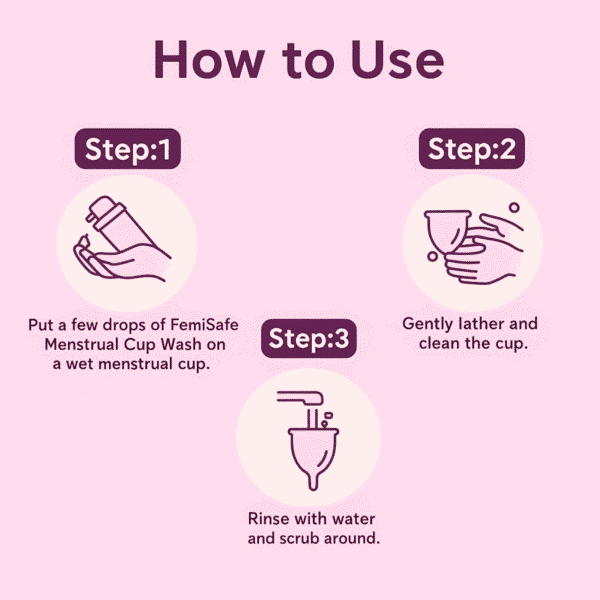 How to Use

Step:1

Put a few drops of FemiSafe Menstrual Cup Wash on a wet menstrual cup.

Step:2

Gently lather and clean the cup.

Step:3

Rinse with water and scrub around.